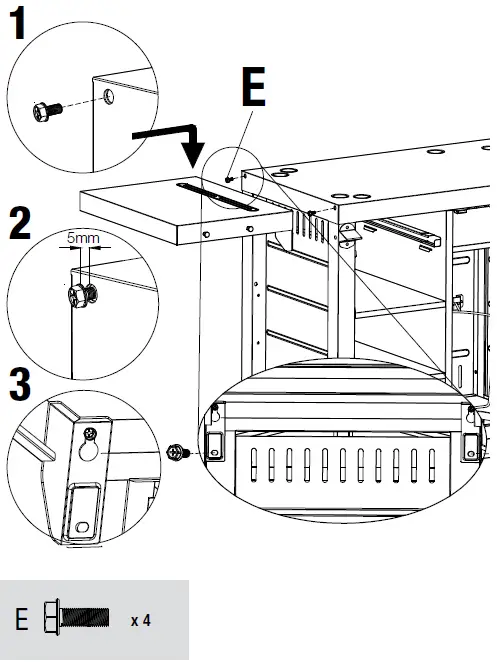 1
E
2
5mm
3
E
x 4