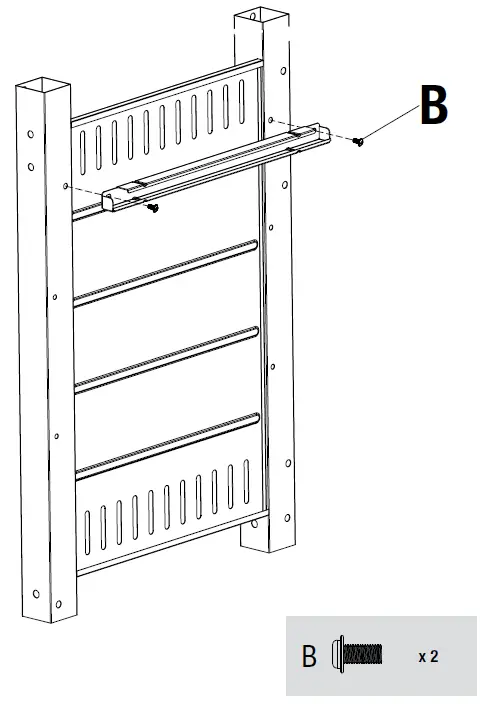 B

B x 2