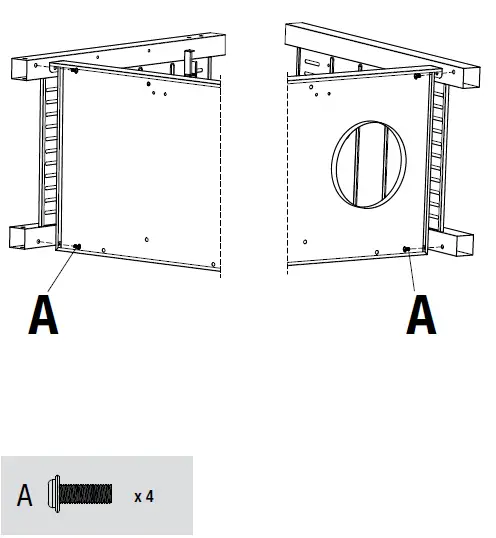 A

A

A x 4