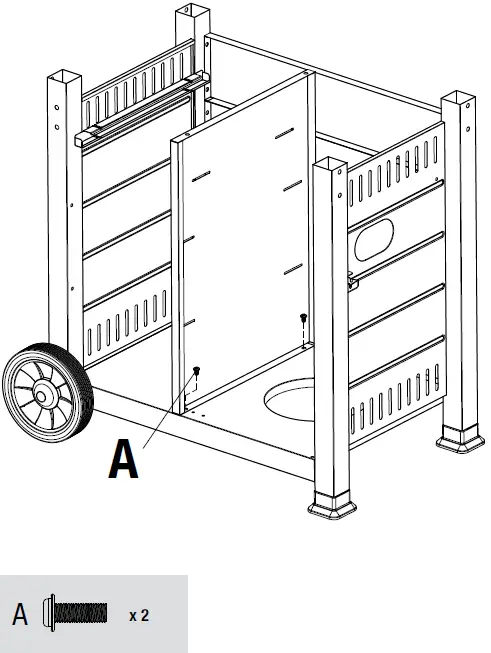 A

A x 2