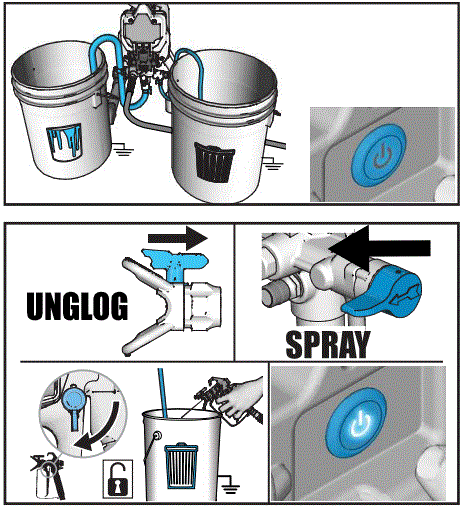 UNGLOG

SPRAY