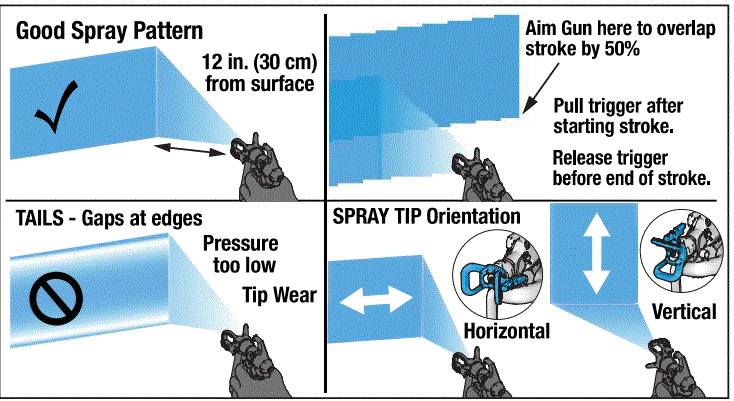 Good Spray Pattern

12 in. (30 cm) from surface

Aim Gun here to overlap stroke by 50%

Pull trigger after starting stroke.

Release trigger before end of stroke.

TAILS - Gaps at edges

Pressure too low

Tip Wear

SPRAY TIP Orientation

Horizontal

Vertical