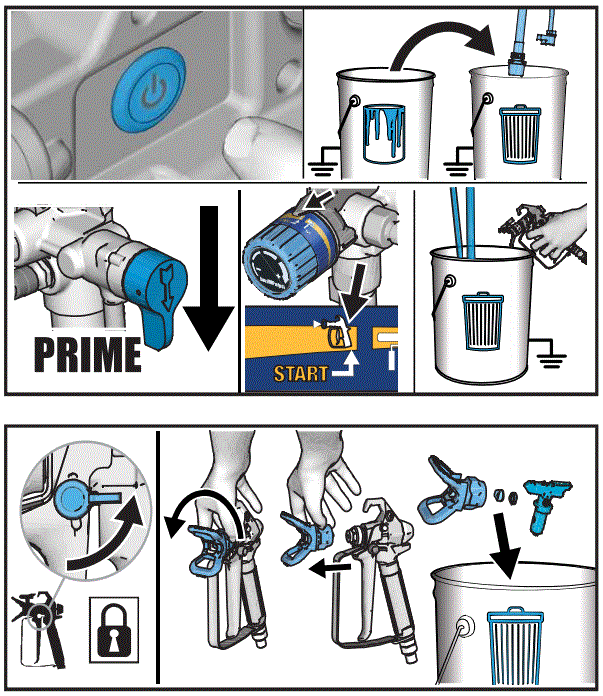 PRIME

START