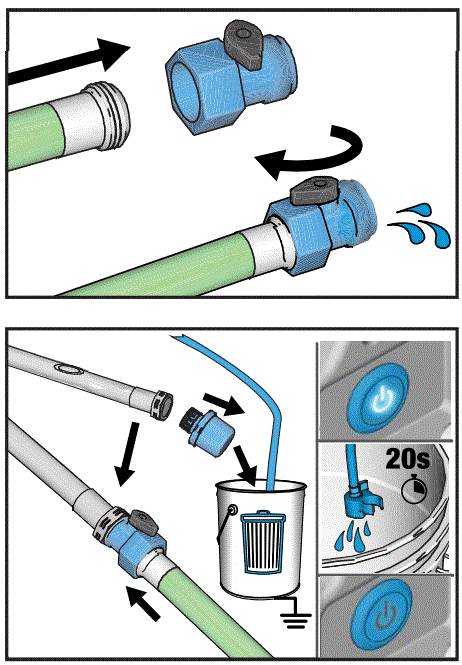 20s