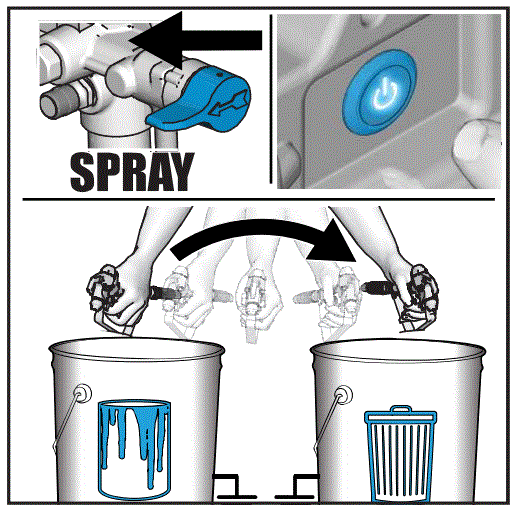 SPRAY