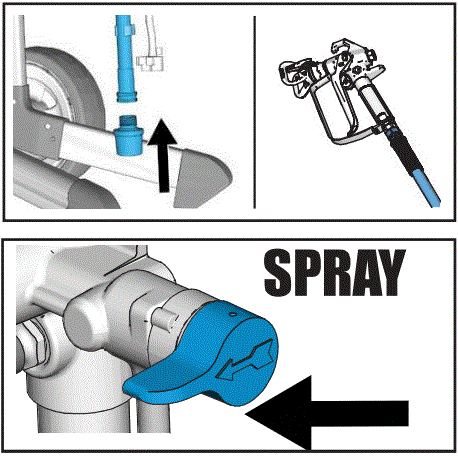 SPRAY