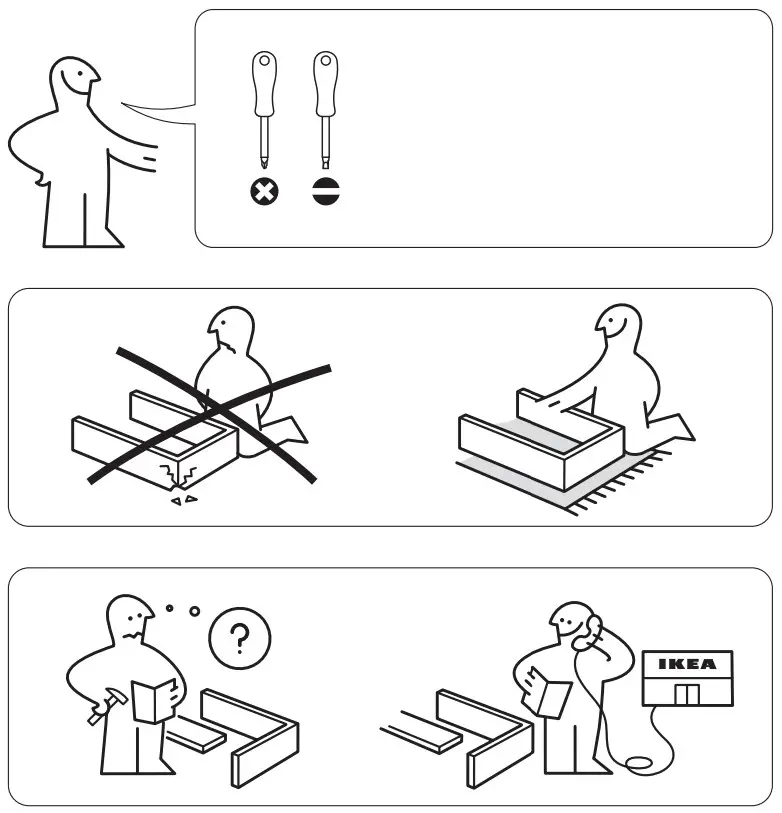 ?

IKEA