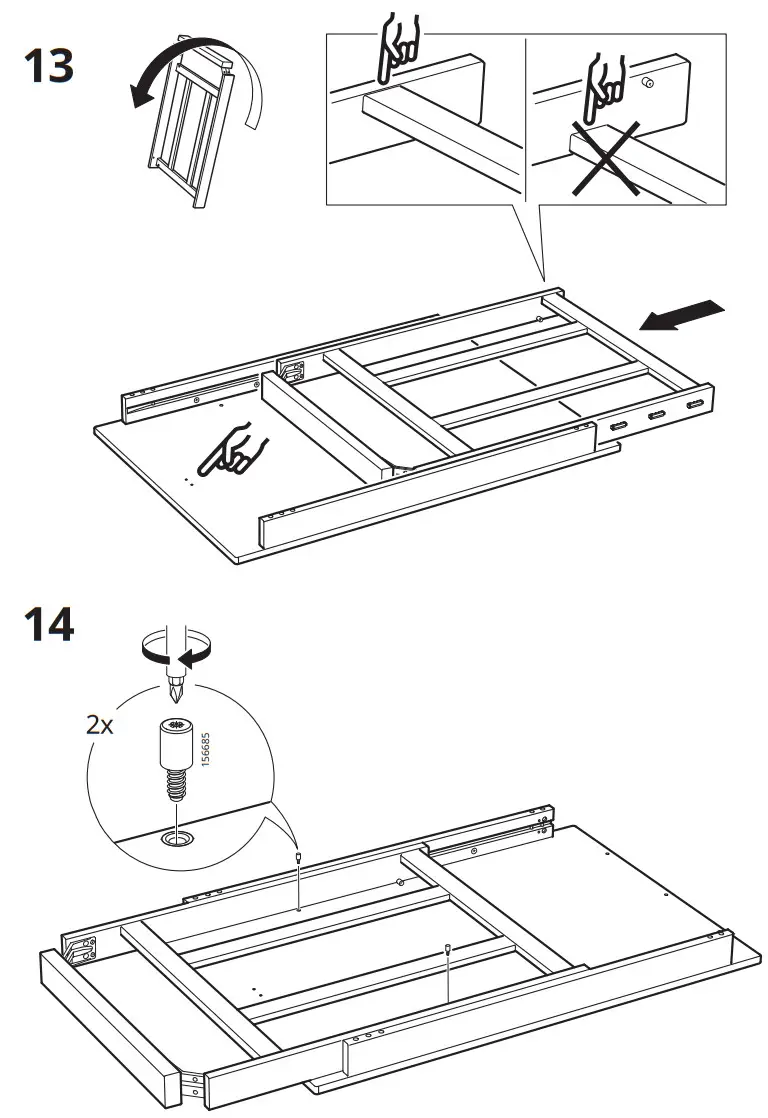 13

14

2x

156685