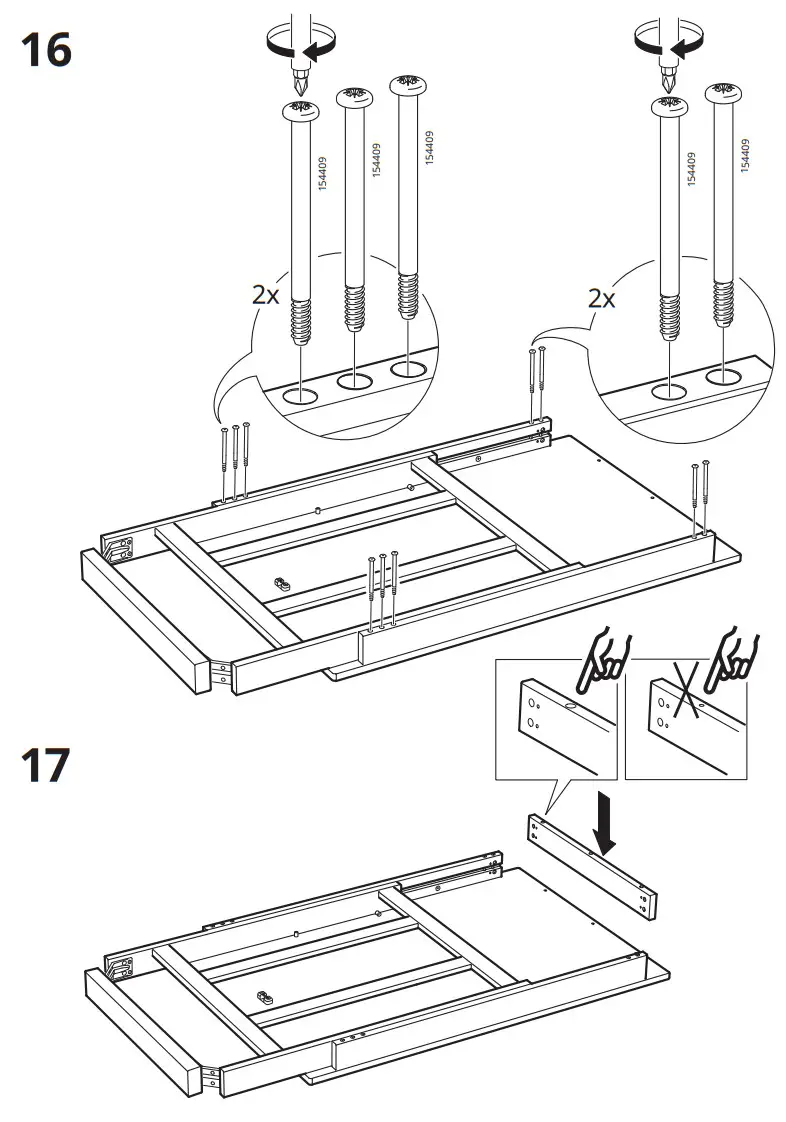 16

154409
154409
154409
2x

154409
154409
2x

17