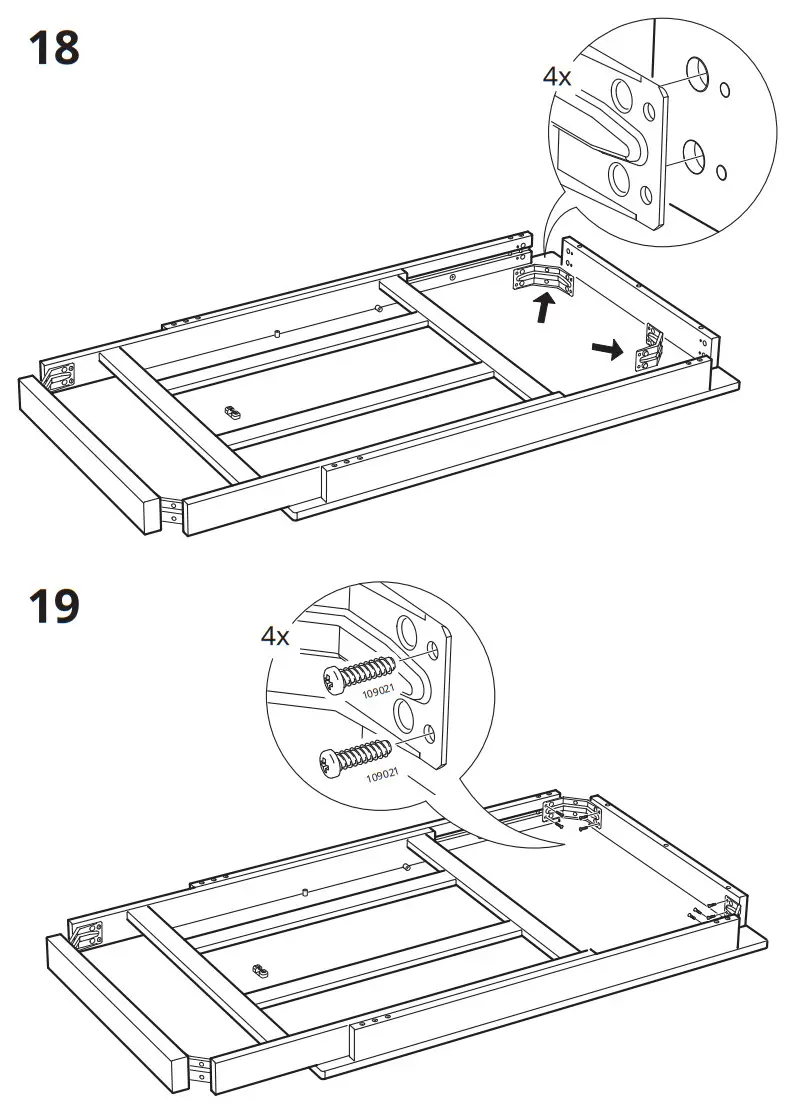 18

4x

19

4x

109021

109021