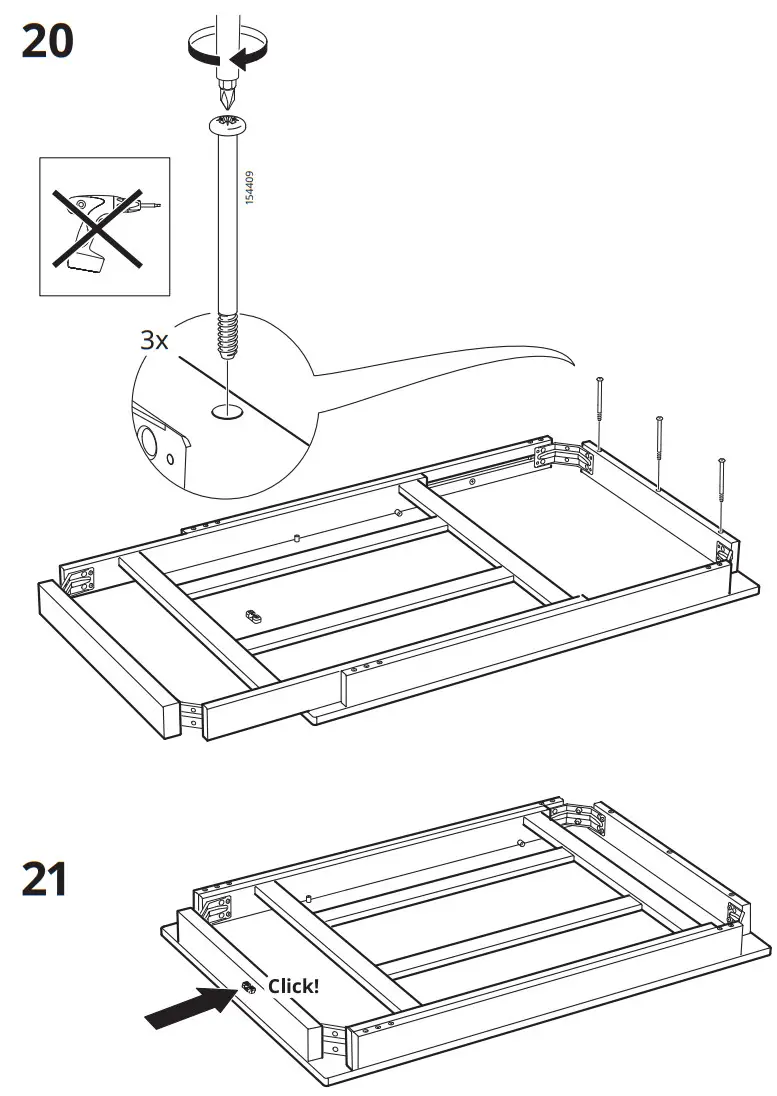 20

154409

3x

21

Click!