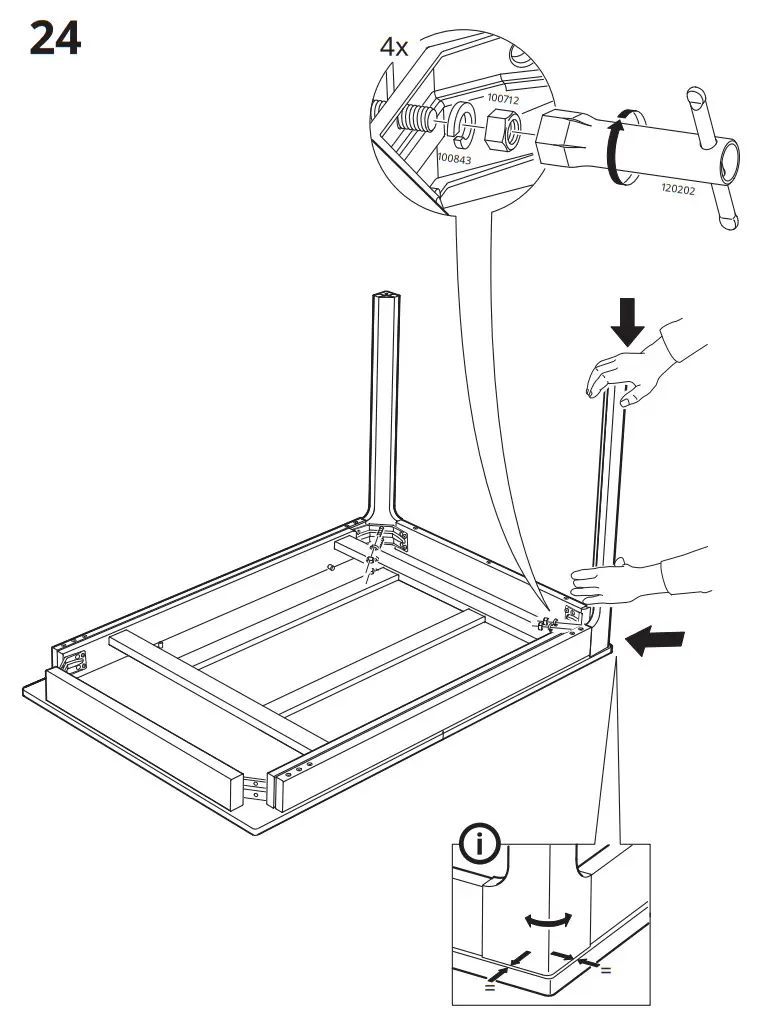 24

4x

100712

100843

120202

i

=

=