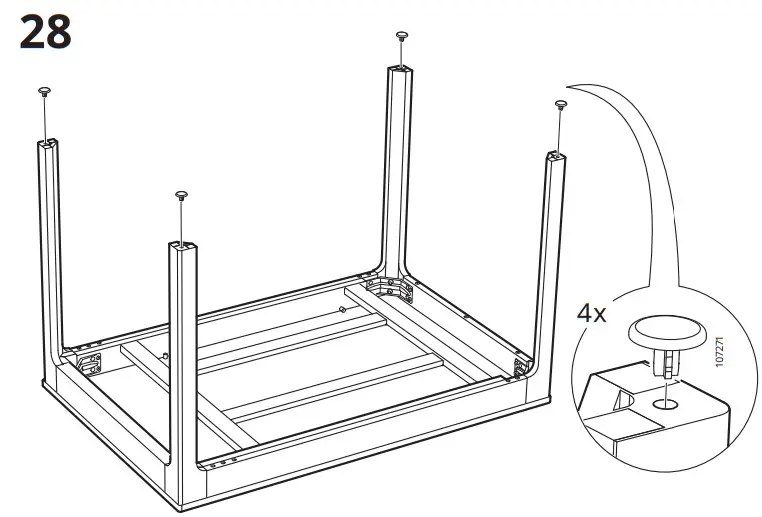 28

4x

107271