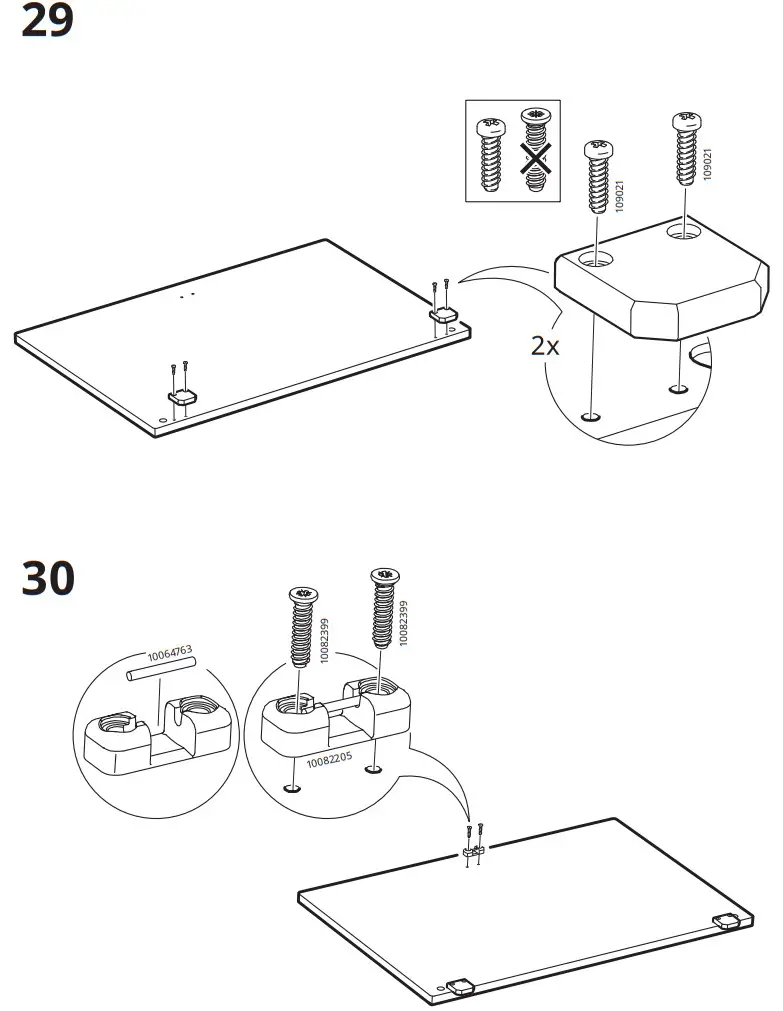 29

109021

109021

2x

30

10064763

10082399

10082399

10082205