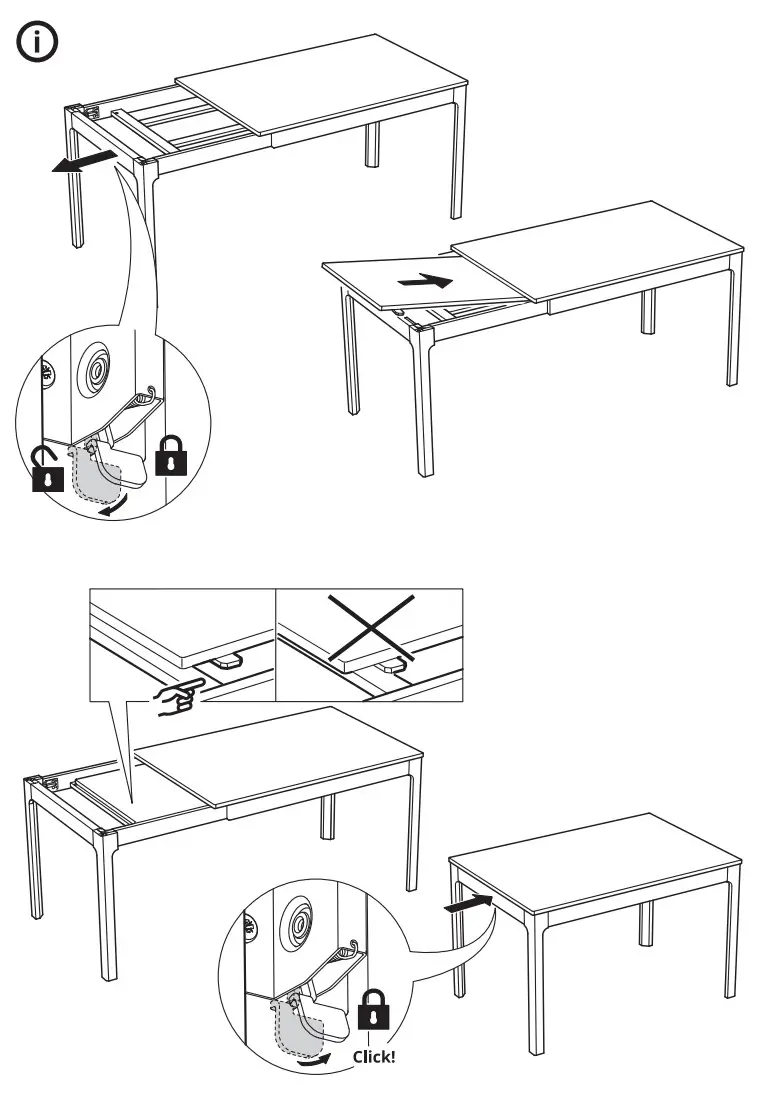 Click!