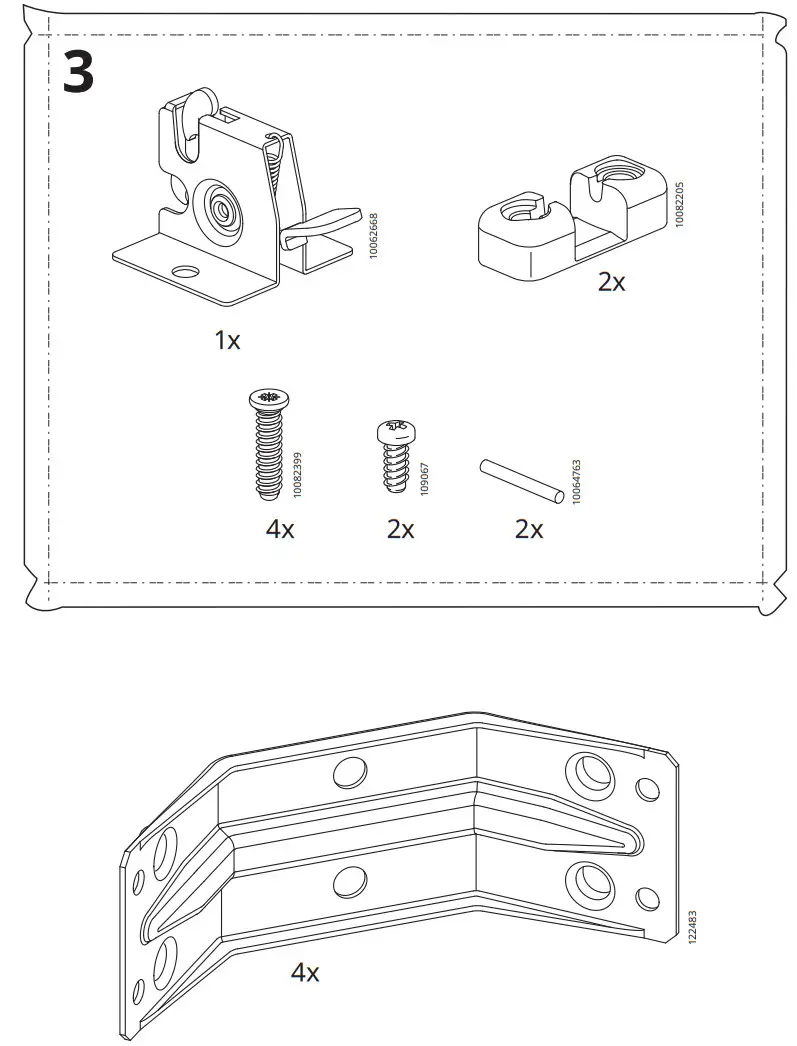 3

10062668

1x

10082205

2x

10082399

4x

109067

2x

10064763

2x

122483

4x