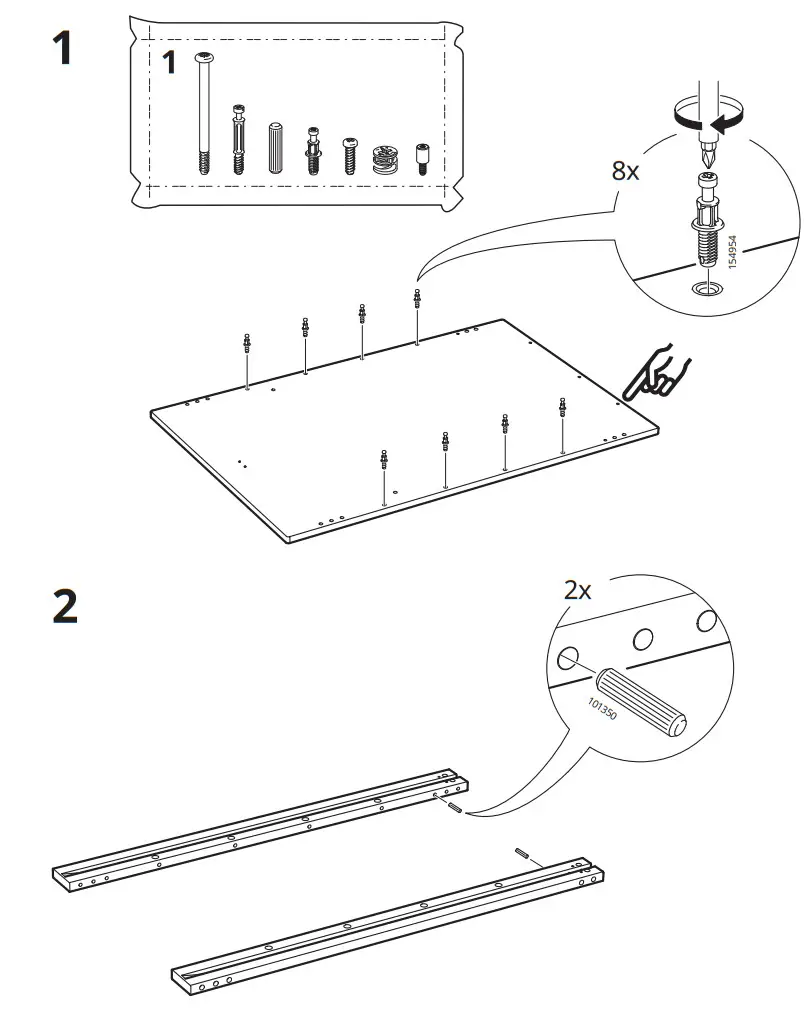 1

1

8x

154954

2

2x

101350