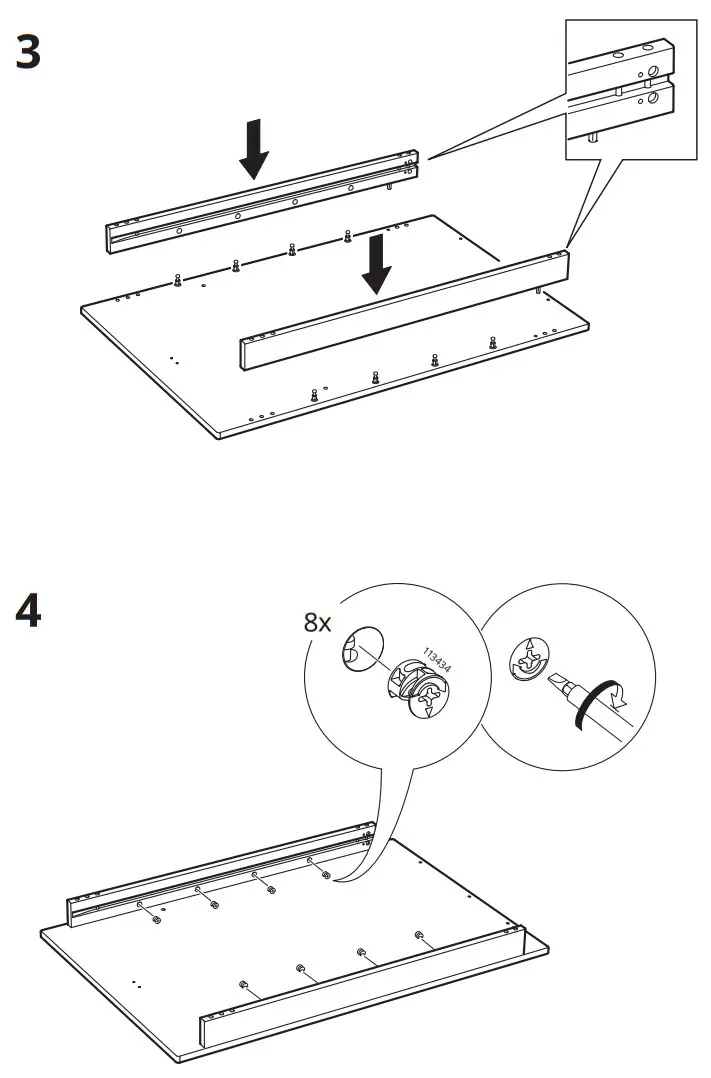 3

4

8x

113434