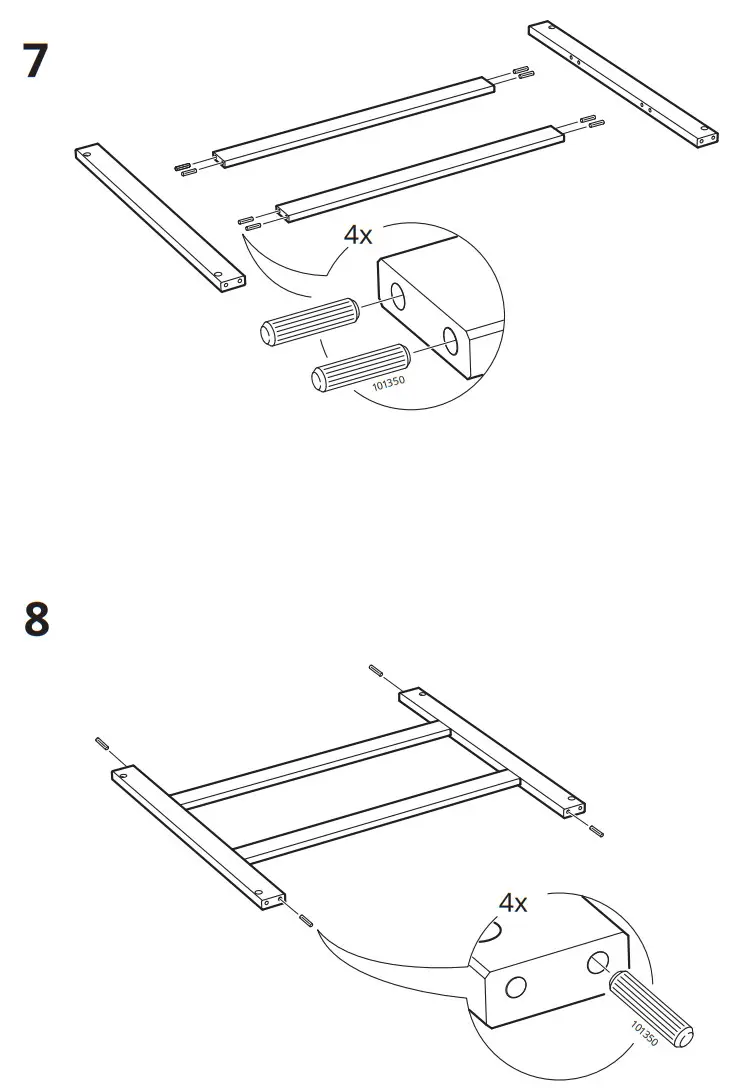 7

4x

101350

8

4x

101350