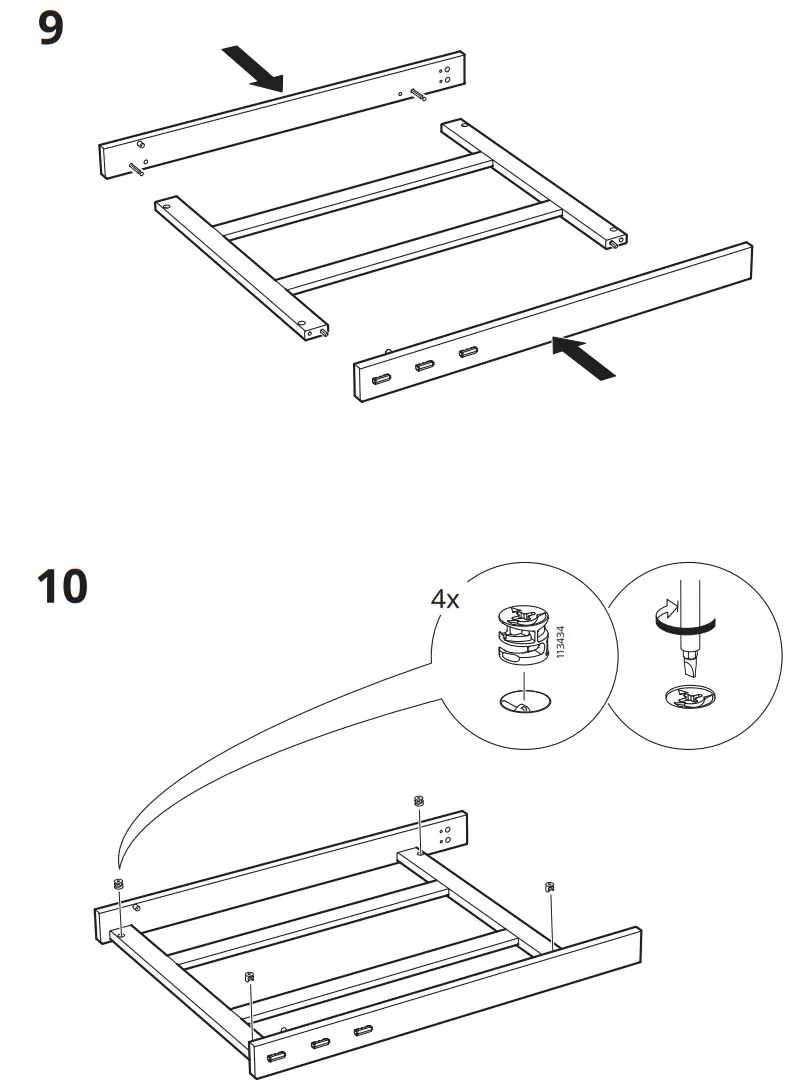 9

10

4x

113434