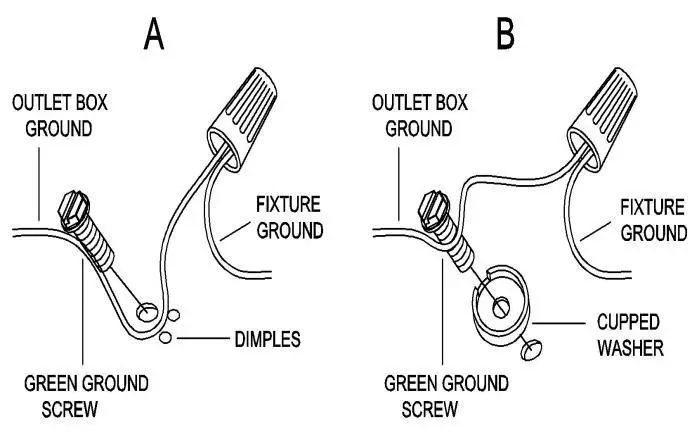 A

OUTLET BOX GROUND

FIXTURE GROUND

DIMPLES

GREEN GROUND SCREW

B

OUTLET BOX GROUND

FIXTURE GROUND

CUPPED WASHER

GREEN GROUND SCREW