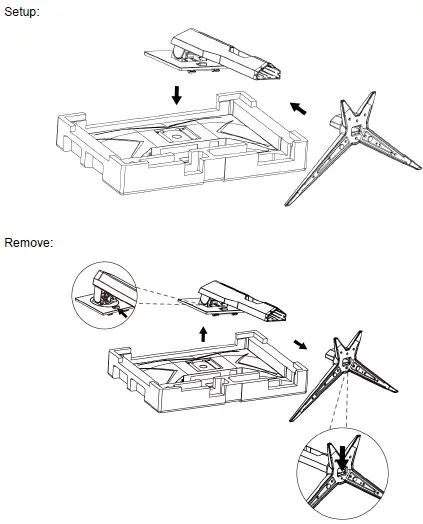 Setup:

Remove: