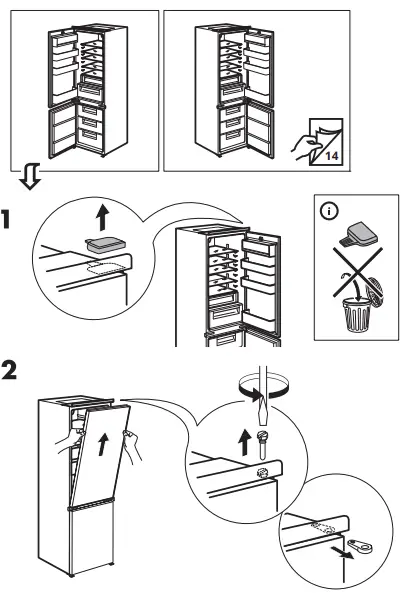 14

1

i

2