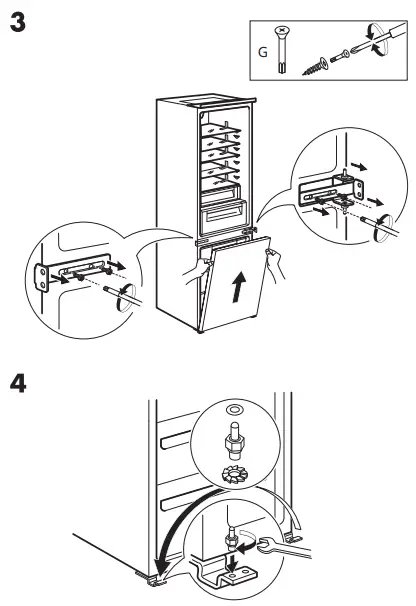 3

G

4