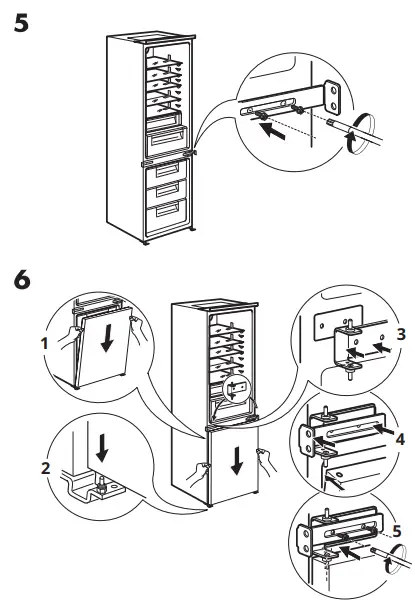 5

6

1

2

3

4

5