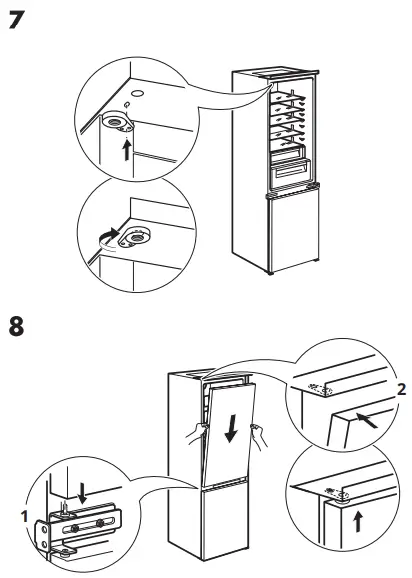 7

8

2

1