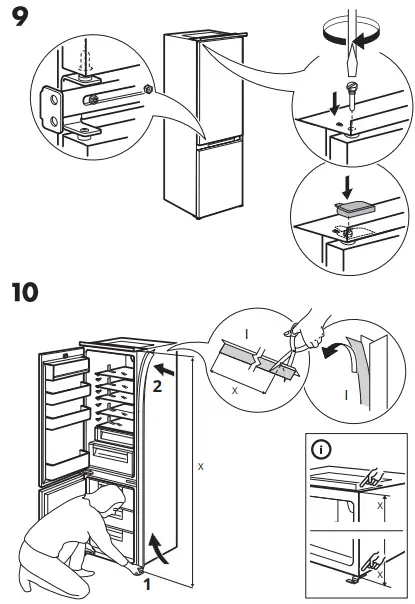 9

10

I

X

I

2

X

1

i

X

X