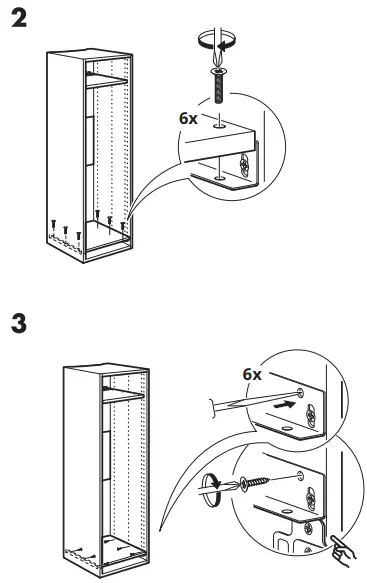 2

6x

3

6x