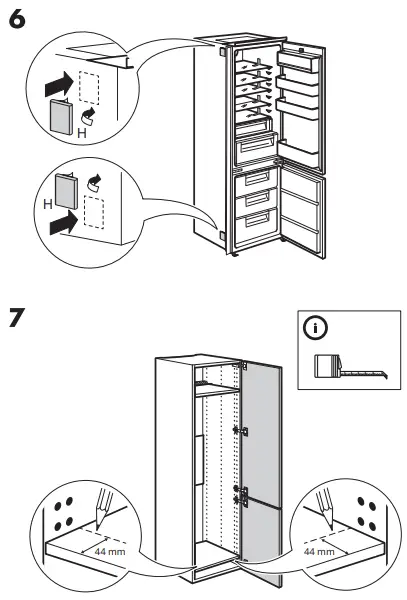 6

H

H

7

i

44 mm

44 mm