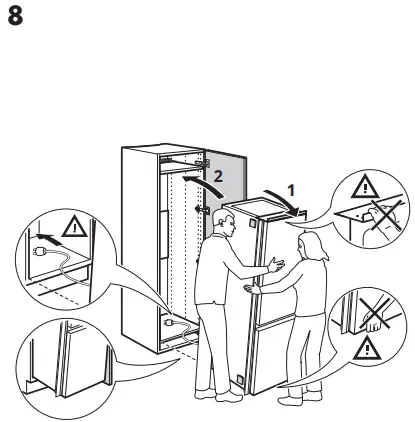 8

2

1