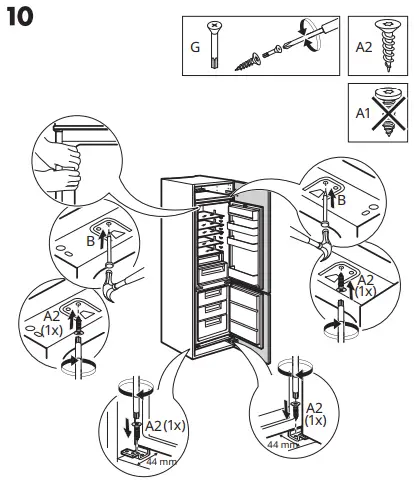 10

G

A2

A1

B

B

A2 (1x)

A2 (1x)

A2 (1x)

44 mm

A2 (1x)

44 mm