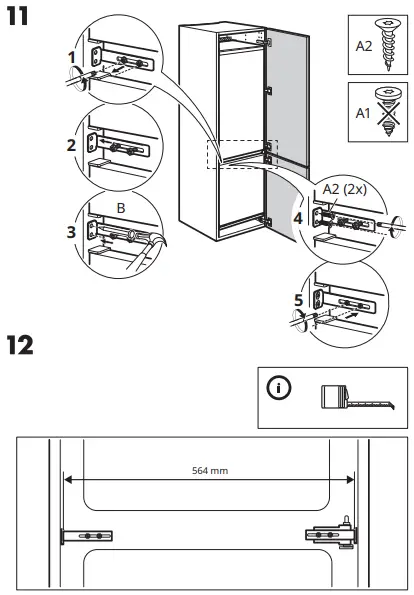 11

1

2

B

3

A2

A1

A2 (2x)

4

5

12

i

564 mm