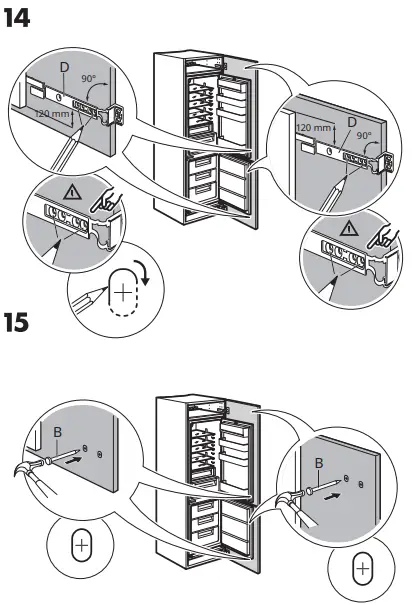 14

D
90°
120 mm

120 mm
D
90°

15

B

B