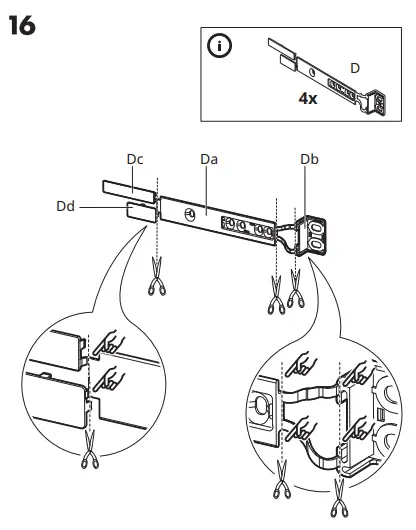 16

i

D

4x

Dc

Da

Db

Dd