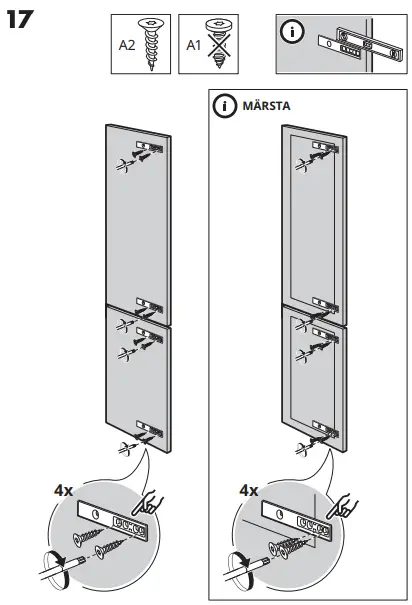 17

A2

A1

i

i MÄRSTA

4x

4x