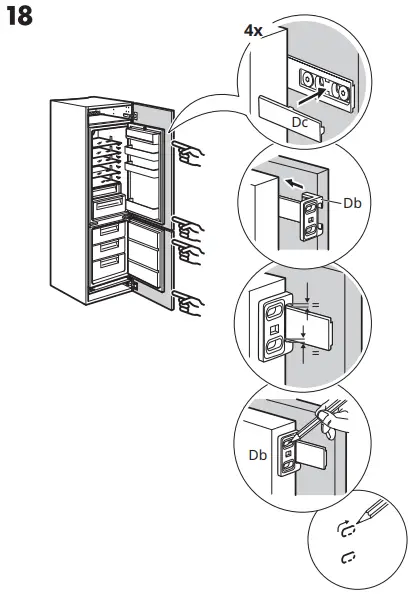 18

4x

Dc

Db

=

=

Db