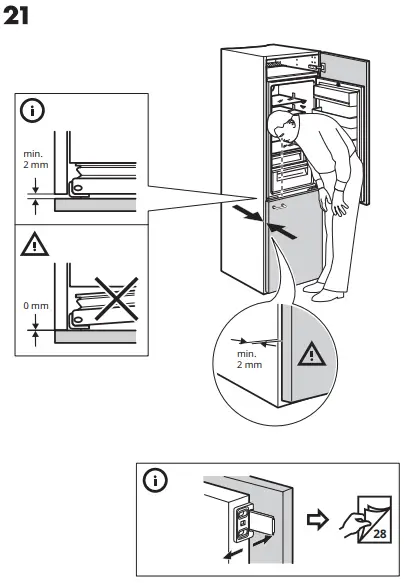 21

min.
2 mm

0 mm

min.
2 mm

28