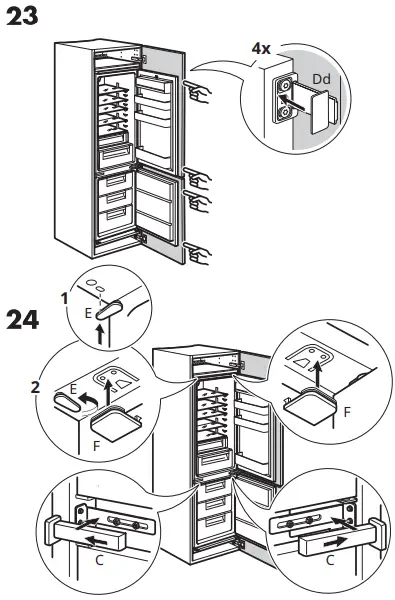 23

4x

Dd

24

1

E

2

E

F

F

C

C