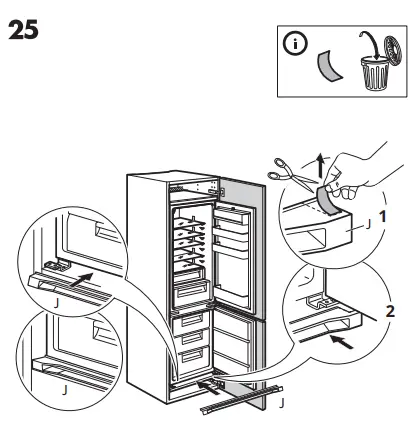 25

i

J 1

2

J

J

J