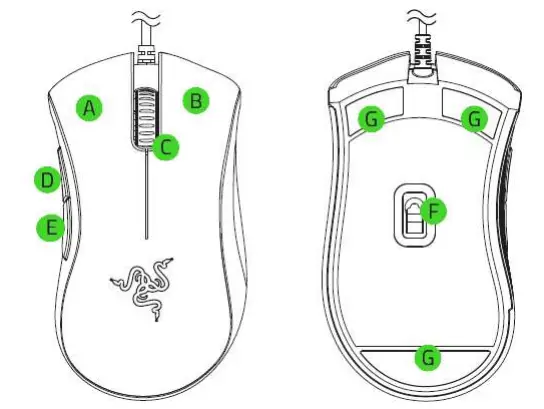 A
B
C
D
E
G
G
F
G