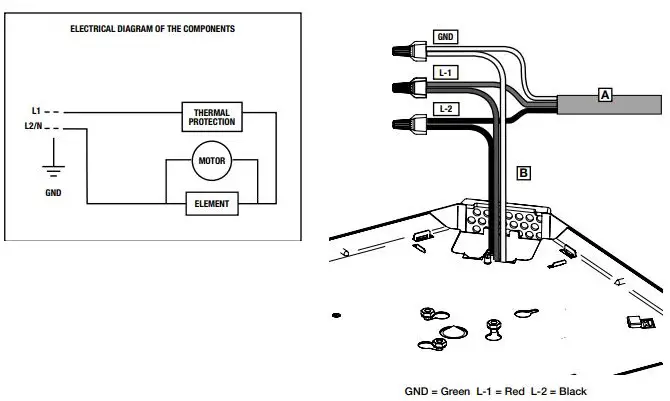 ELECTRICAL DIAGRAM OF THE COMPONENTS

L1
L2/N
GND
THERMAL PROTECTION
MOTOR
ELEMENT

GND
L-1
L-2
A
B

GND = Green L-1 = Red L-2 = Black