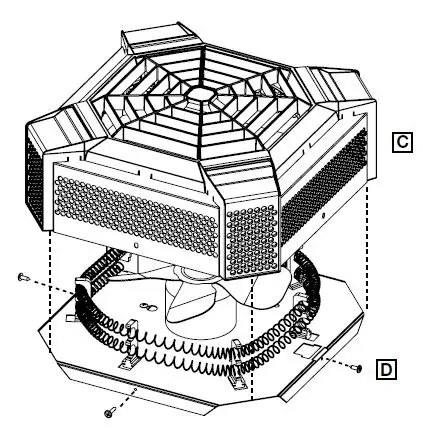 C

D