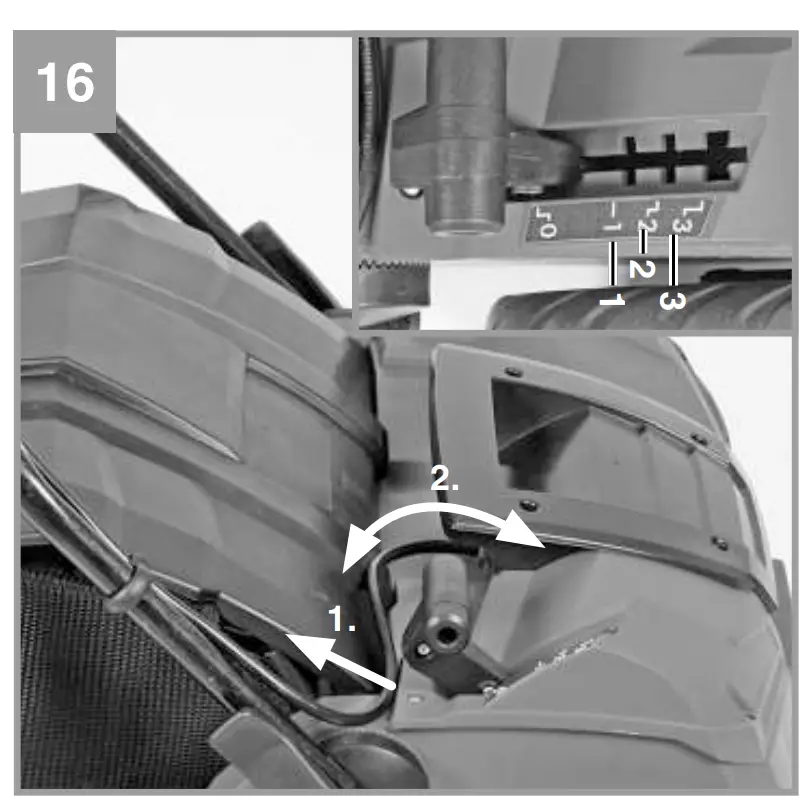 16

0
1
2
3

1
2
3

2.

1.