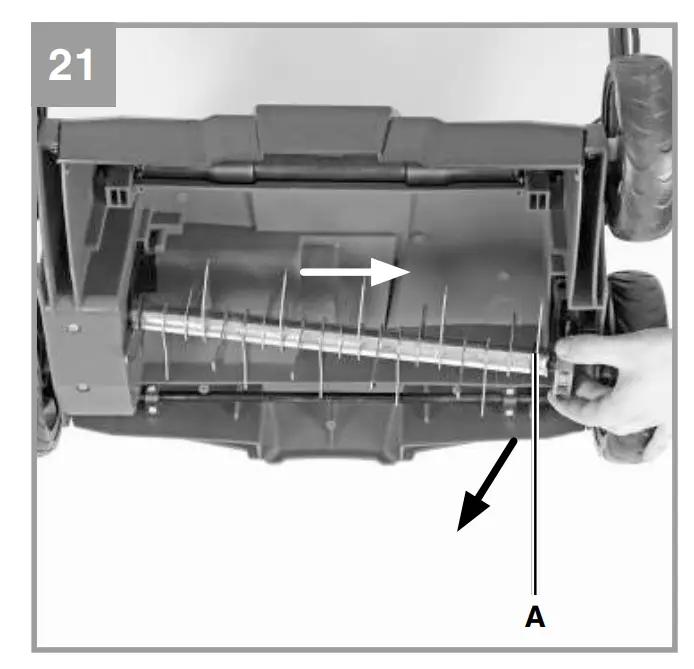 21

A