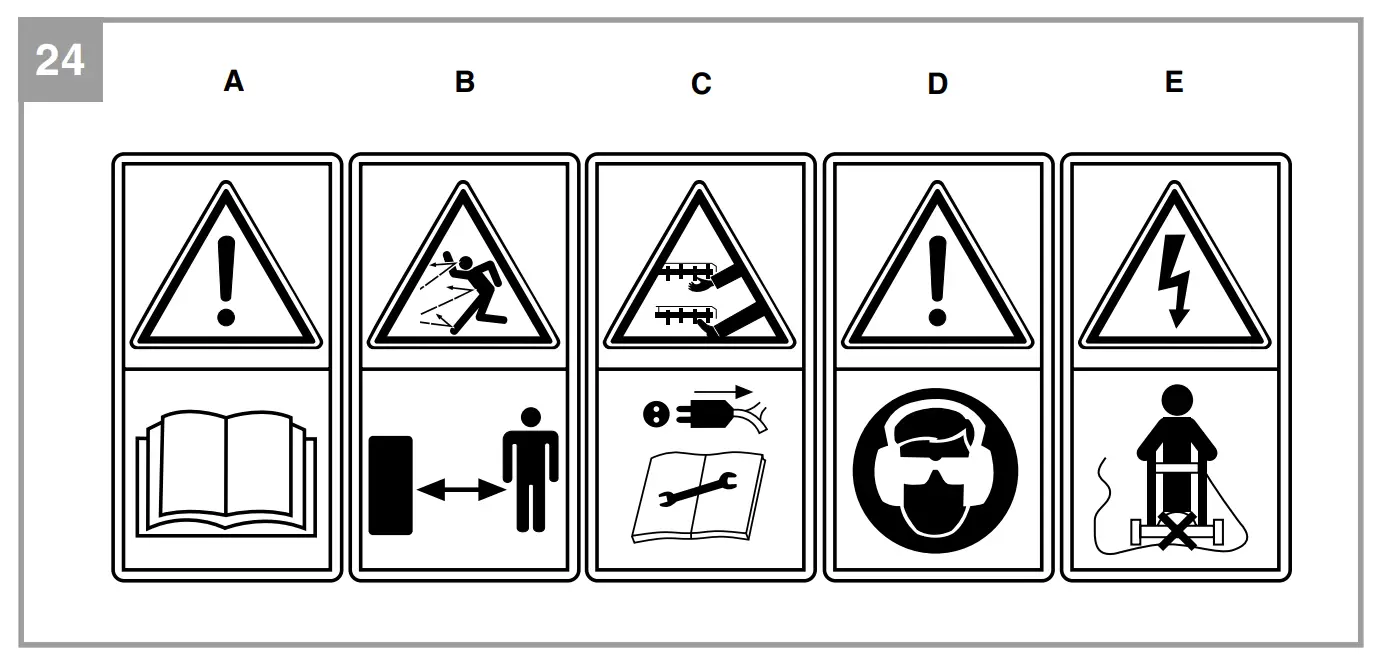 24

A

B

C

D

E