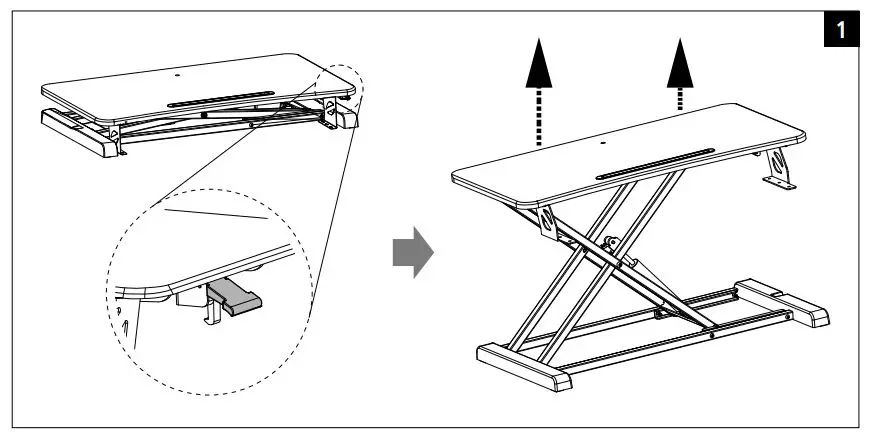 1